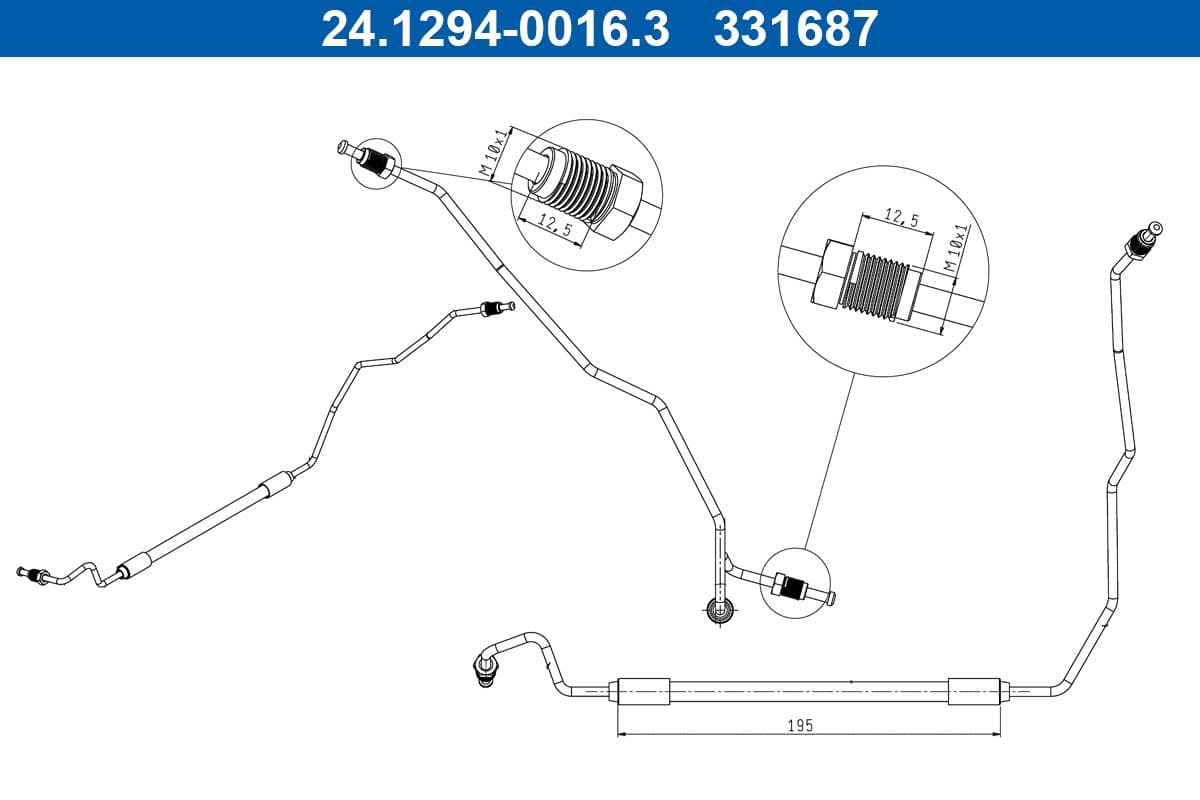 24.1294-0016.3 331687

M10x1

12,5

12,5

M10x1

195